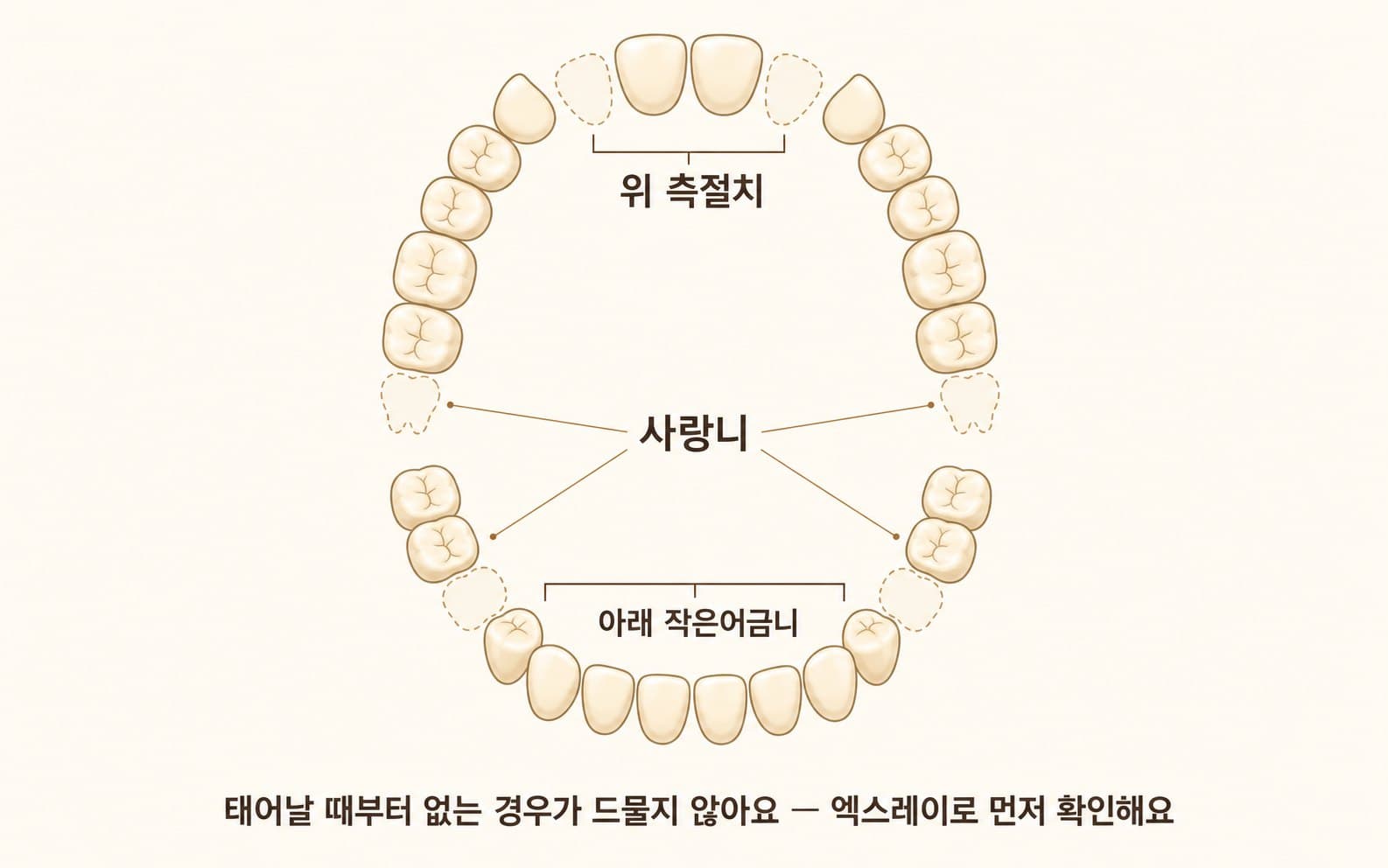 위 측절치

사랑니

아래 작은어금니

태어날 때부터 없는 경우가 드물지 않아요 — 엑스레이로 먼저 확인해요